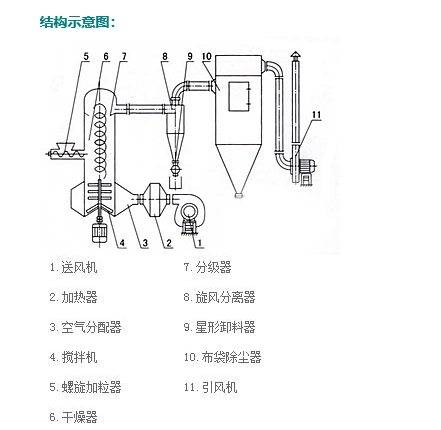 结构示意图：

5 6 7 8 9 10 11 4 3 2 1

1. 送风机

2. 加热器

3. 空气分配器

4. 搅拌机

5. 螺旋加粒器

6. 干燥器

7. 分级器

8. 旋风分离器

9. 星形卸料器

10. 布袋除尘器

11. 引风机